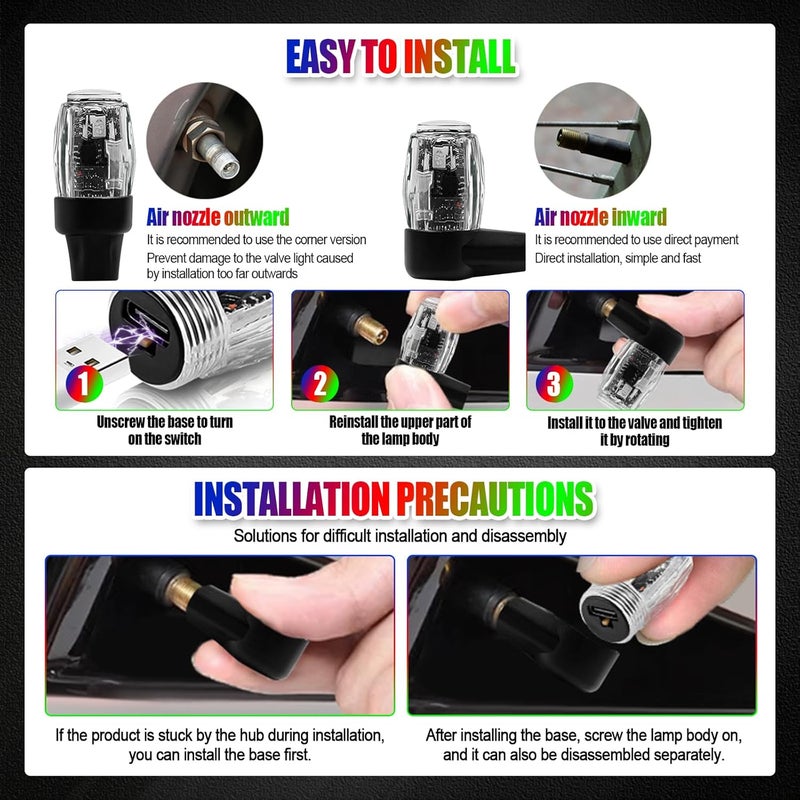 EASY TO INSTALL

Air nozzle outward
It is recommended to use the corner version
Prevent damage to the valve light caused by installation too far outwards

Air nozzle inward
It is recommended to use direct payment
Direct installation, simple and fast

1
Unscrew the base to turn on the switch

2
Reinstall the upper part of the lamp body

3
Install it to the valve and tighten it by rotating

INSTALLATION PRECAUTIONS
Solutions for difficult installation and disassembly

If the product is stuck by the hub during installation, you can install the base first.

After installing the base, screw the lamp body on, and it can also be disassembled separately.